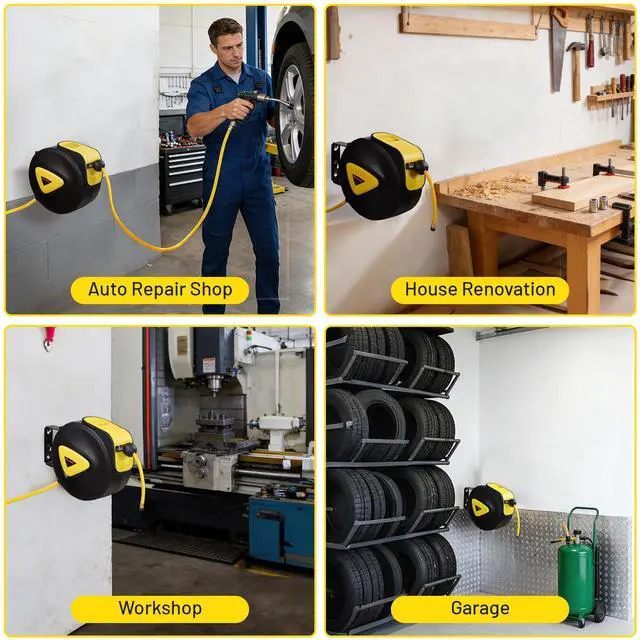 Auto Repair Shop

House Renovation

Workshop

Garage