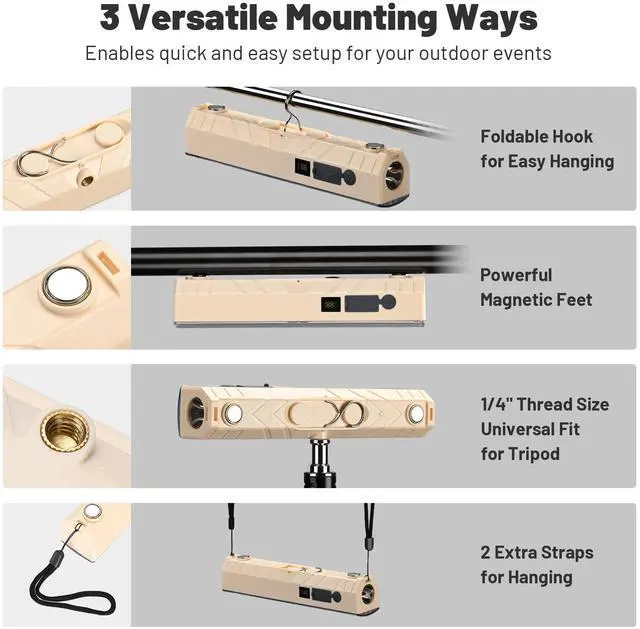 3 Versatile Mounting Ways

Enables quick and easy setup for your outdoor events

Foldable Hook for Easy Hanging

Powerful Magnetic Feet

1/4" Thread Size Universal Fit for Tripod

2 Extra Straps for Hanging