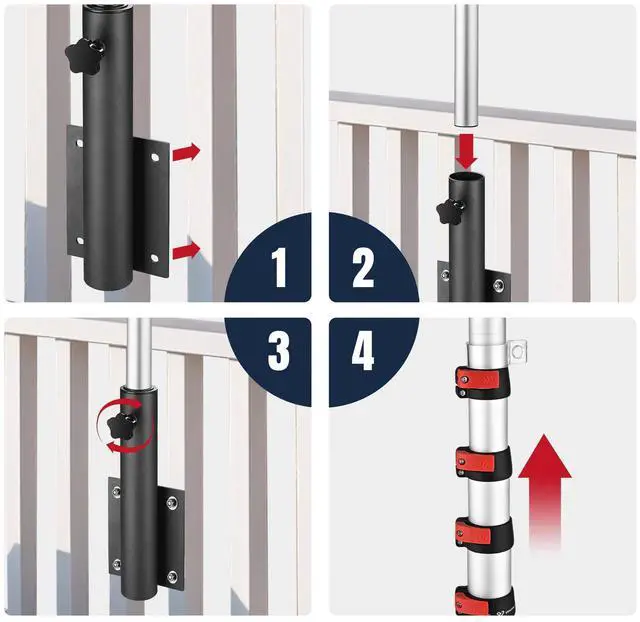 1
2
3
4