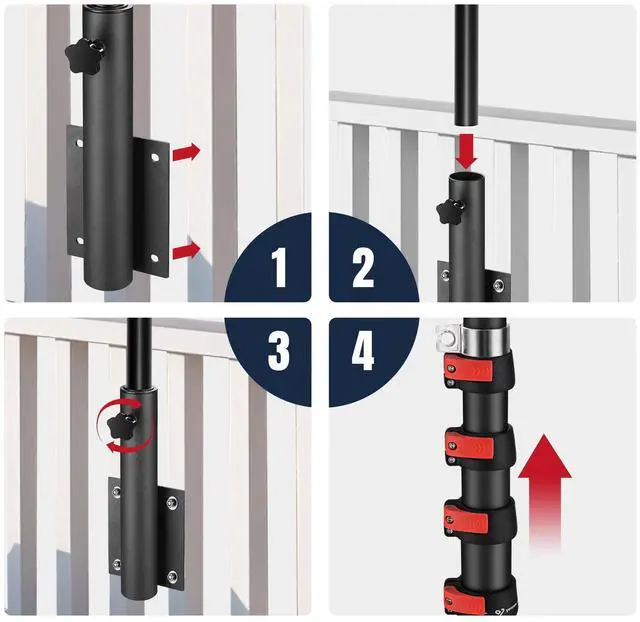 1
2
3
4