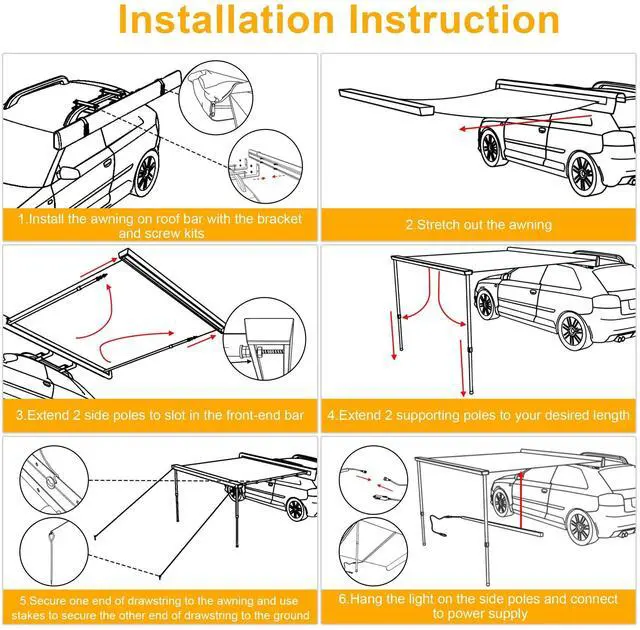 Installation Instruction

1.Install the awning on roof bar with the bracket and screw kits

2.Stretch out the awning

3.Extend 2 side poles to slot in the front-end bar

4.Extend 2 supporting poles to your desired length

5.Secure one end of drawstring to the awning and use stakes to secure the other end of drawstring to the ground

6.Hang the light on the side poles and connect to power supply