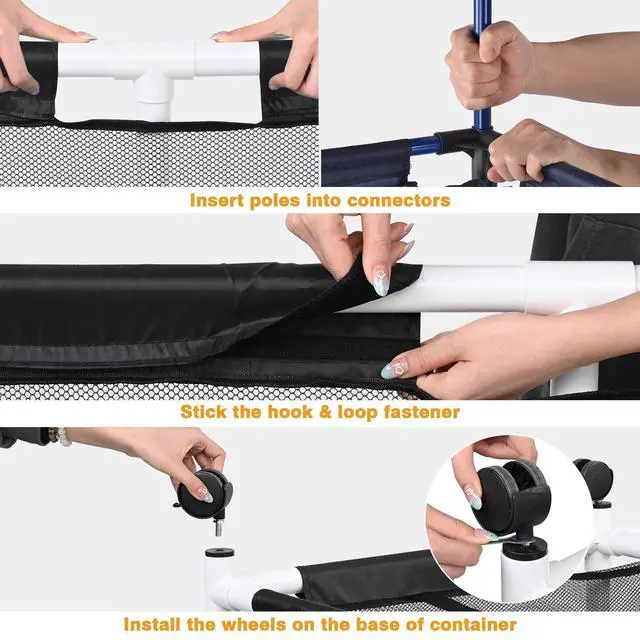 Insert poles into connectors

Stick the hook & loop fastener

Install the wheels on the base of container