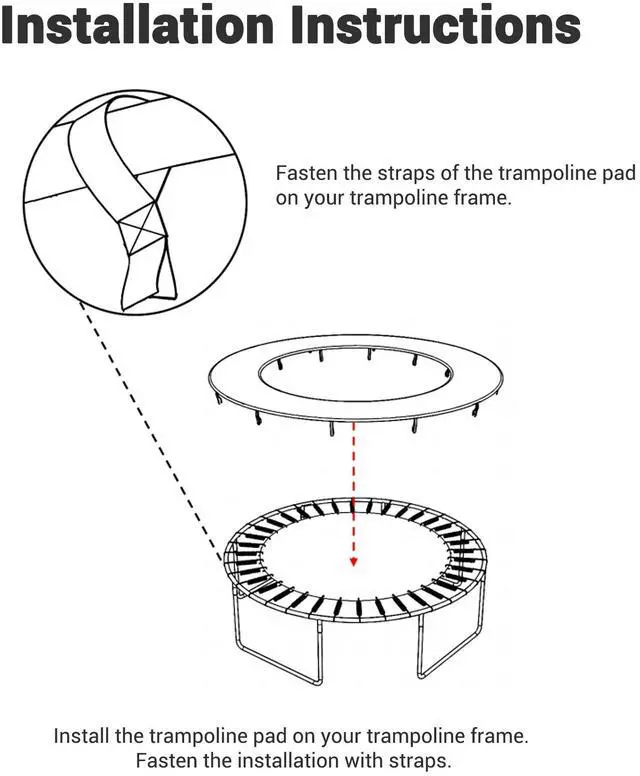 Installation Instructions

Fasten the straps of the trampoline pad on your trampoline frame.

Install the trampoline pad on your trampoline frame.
Fasten the installation with straps.