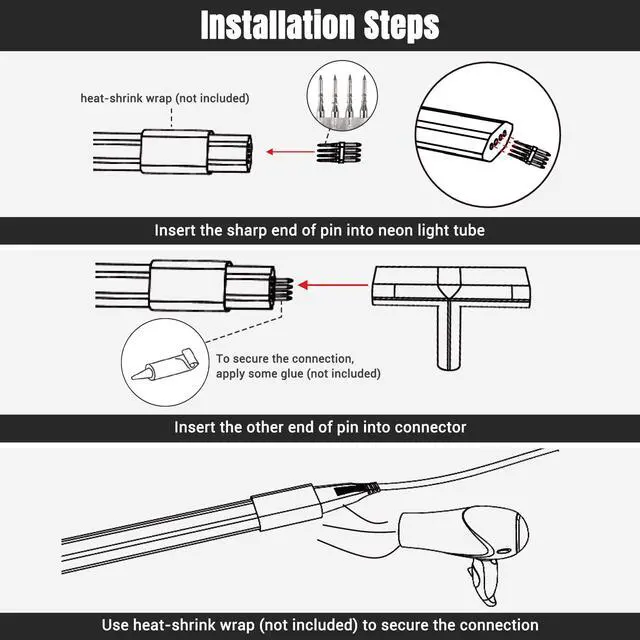 Installation Steps

heat-shrink wrap (not included)

Insert the sharp end of pin into neon light tube

To secure the connection, apply some glue (not included)

Insert the other end of pin into connector

Use heat-shrink wrap (not included) to secure the connection