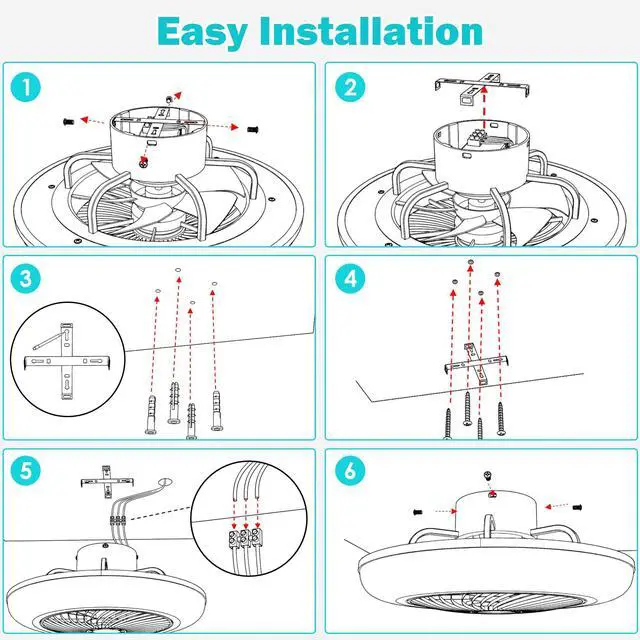 Easy Installation

1

2

3

4

5

6