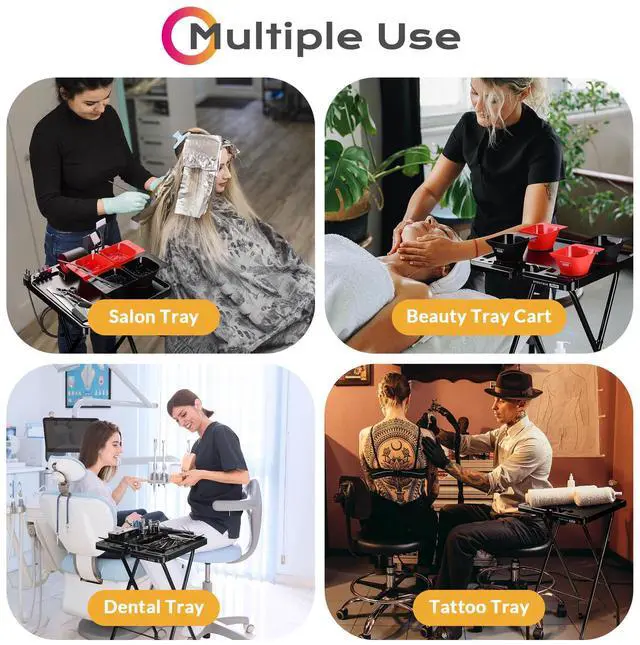 Multiple Use

Salon Tray

Beauty Tray Cart

Dental Tray

Tattoo Tray