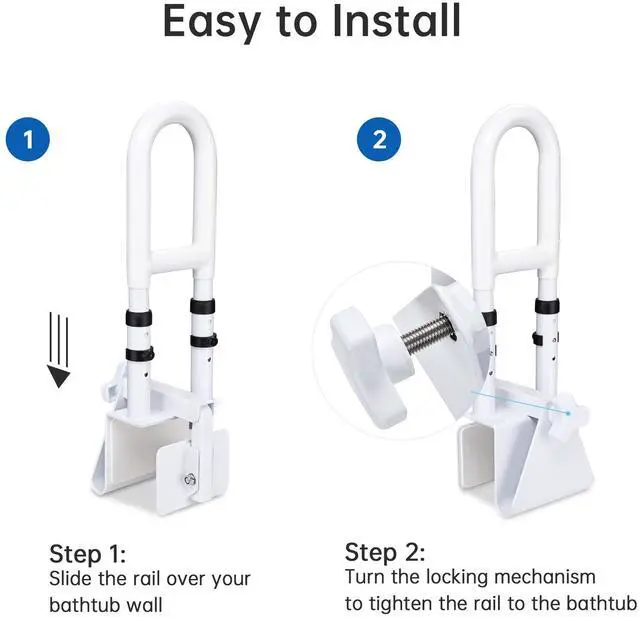 Easy to Install

1

2

Step 1:
Slide the rail over your bathtub wall

Step 2:
Turn the locking mechanism to tighten the rail to the bathtub