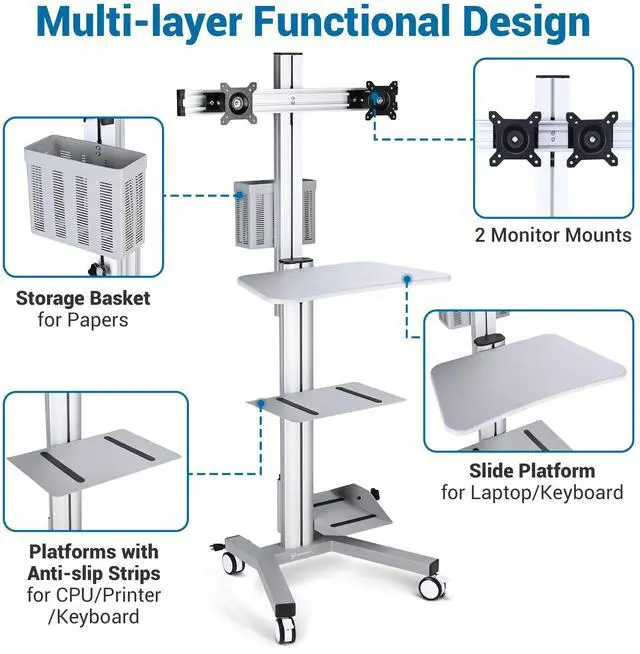 Multi-layer Functional Design

Storage Basket
for Papers

2 Monitor Mounts

Slide Platform
for Laptop/Keyboard

Platforms with
Anti-slip Strips
for CPU/Printer
/Keyboard