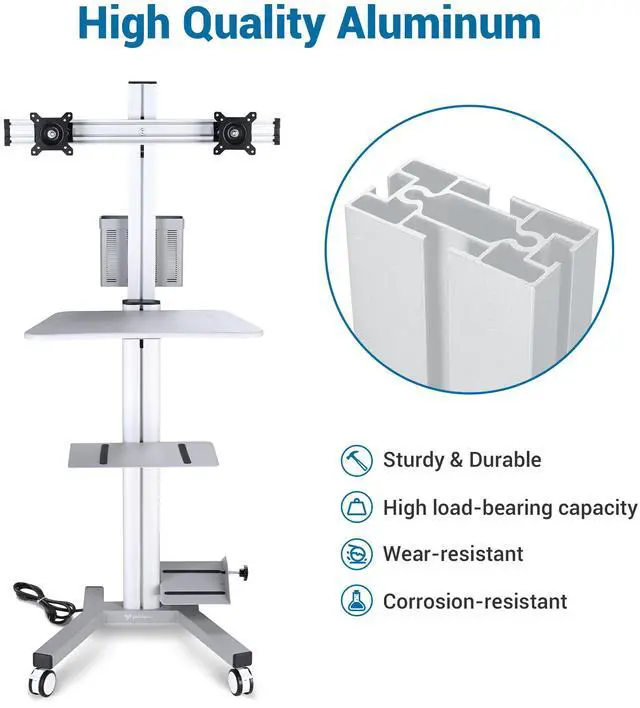 High Quality Aluminum

Sturdy & Durable

High load-bearing capacity

Wear-resistant

Corrosion-resistant