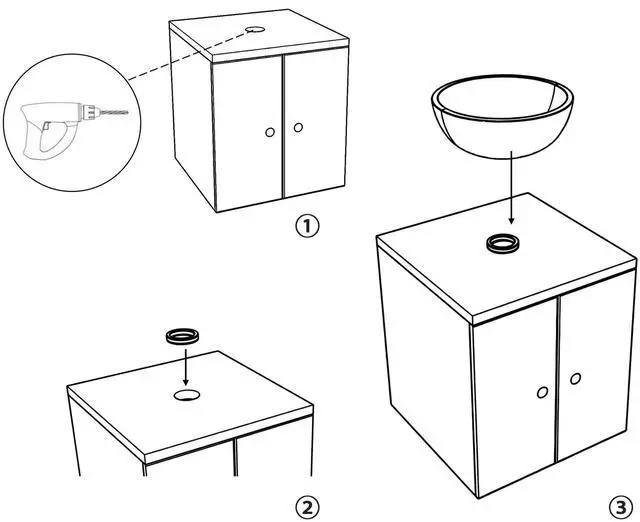 ①

②

③