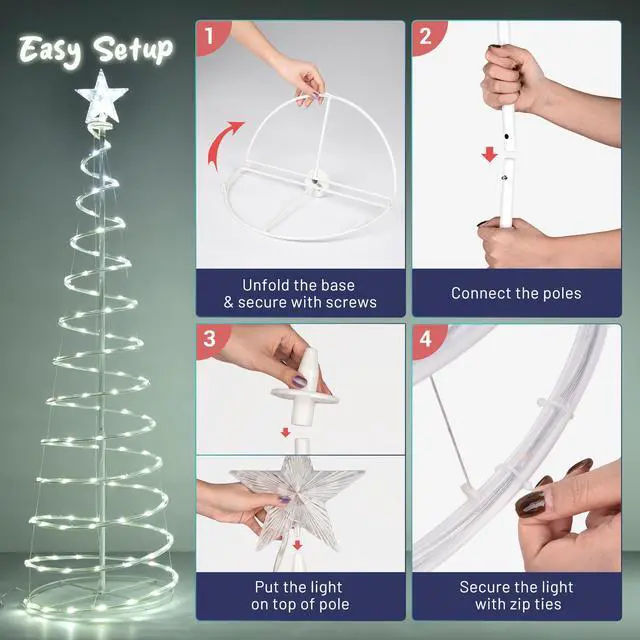 Easy Setup

1

Unfold the base
& secure with screws

2

Connect the poles

3

Put the light
on top of pole

4

Secure the light
with zip ties