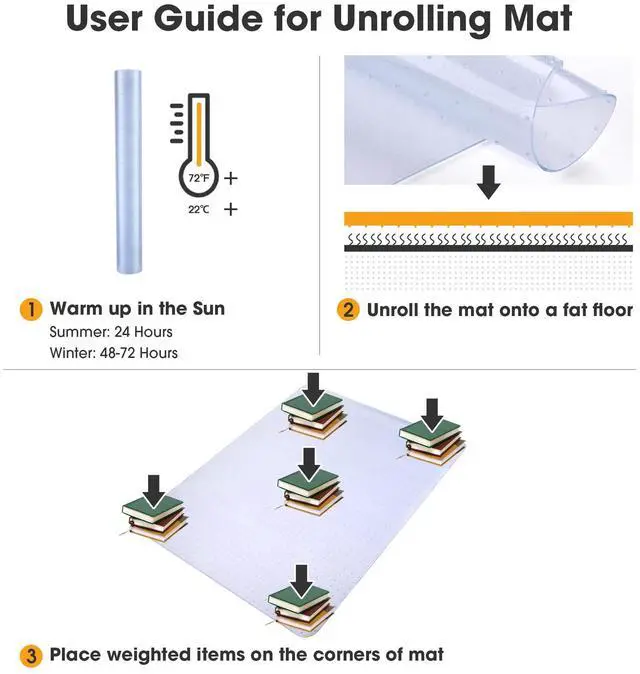 User Guide for Unrolling Mat

72°F +

22℃ +

1 Warm up in the Sun

Summer: 24 Hours

Winter: 48-72 Hours

2 Unroll the mat onto a fat floor

3 Place weighted items on the corners of mat