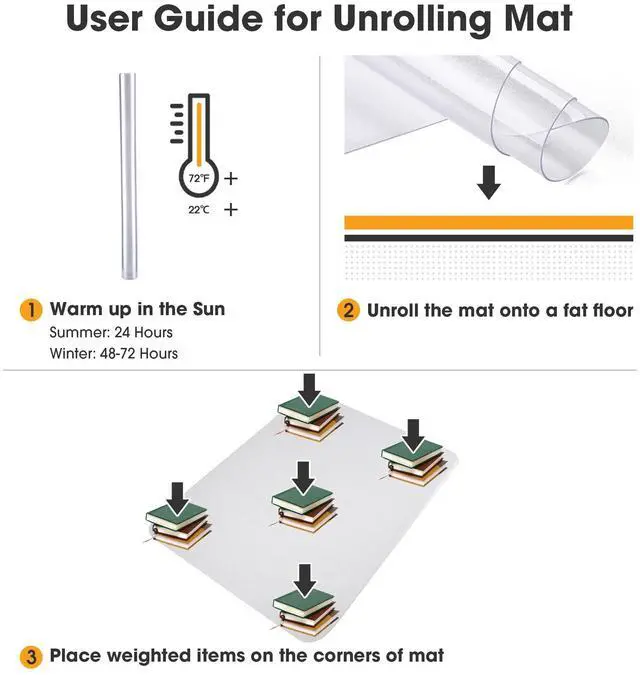 User Guide for Unrolling Mat

72°F +
22°C +

1 Warm up in the Sun
Summer: 24 Hours
Winter: 48-72 Hours

2 Unroll the mat onto a fat floor

3 Place weighted items on the corners of mat