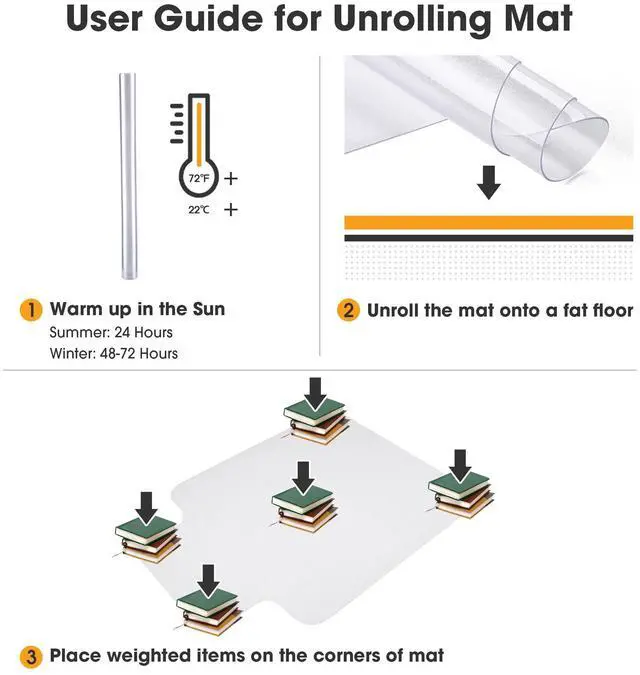 User Guide for Unrolling Mat

72℉ +

22℃ +

1 Warm up in the Sun
Summer: 24 Hours
Winter: 48-72 Hours

2 Unroll the mat onto a fat floor

3 Place weighted items on the corners of mat