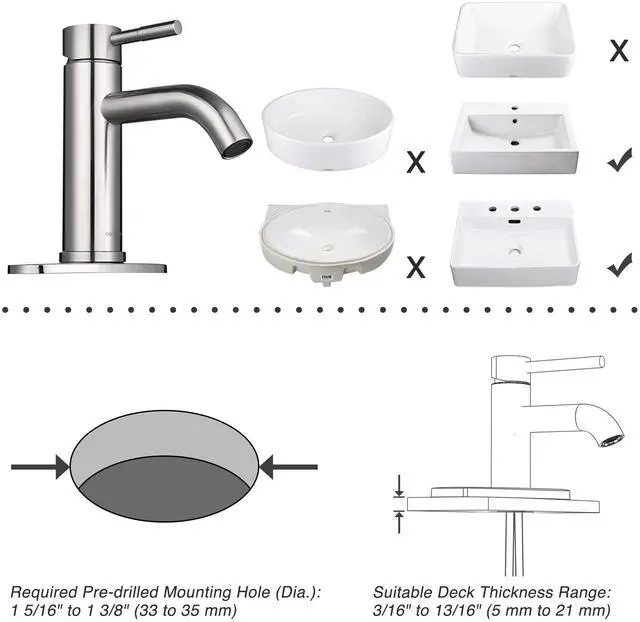 X

X

X

Required Pre-drilled Mounting Hole (Dia.): 1 5/16" to 1 3/8" (33 to 35 mm)

Suitable Deck Thickness Range: 3/16" to 13/16" (5 mm to 21 mm)