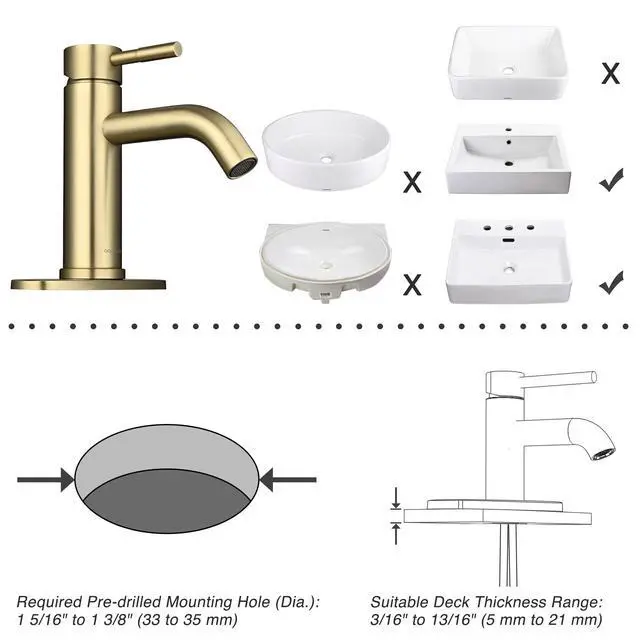 X

X

✓

X

✓

Required Pre-drilled Mounting Hole (Dia.): 1 5/16" to 1 3/8" (33 to 35 mm)

Suitable Deck Thickness Range: 3/16" to 13/16" (5 mm to 21 mm)