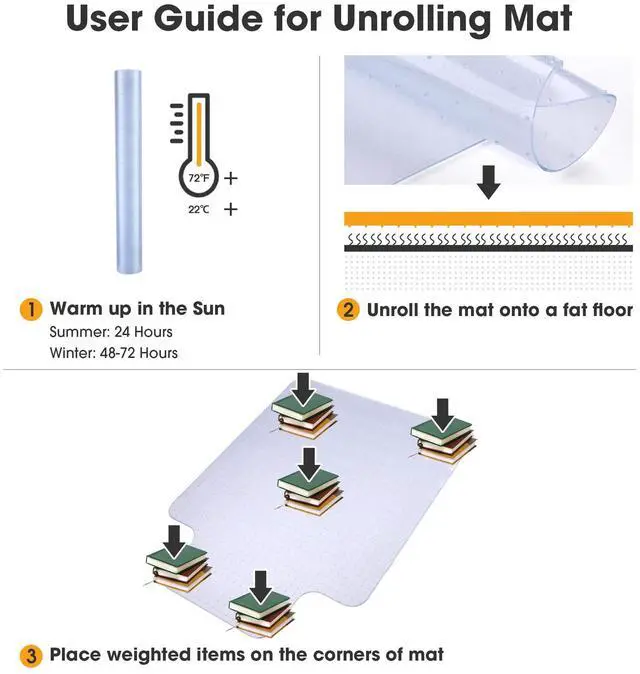 User Guide for Unrolling Mat

72°F +

22℃ +

1 Warm up in the Sun
Summer: 24 Hours
Winter: 48-72 Hours

2 Unroll the mat onto a fat floor

3 Place weighted items on the corners of mat