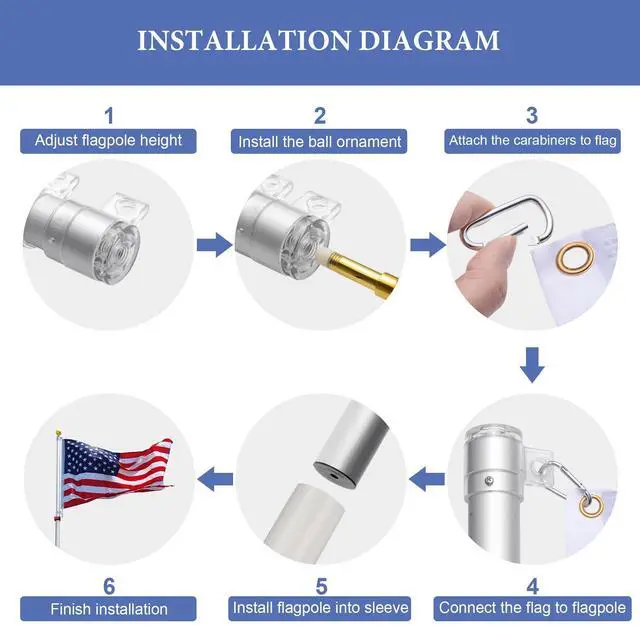 INSTALLATION DIAGRAM

1
Adjust flagpole height

2
Install the ball ornament

3
Attach the carabiners to flag

4
Connect the flag to flagpole

5
Install flagpole into sleeve

6
Finish installation