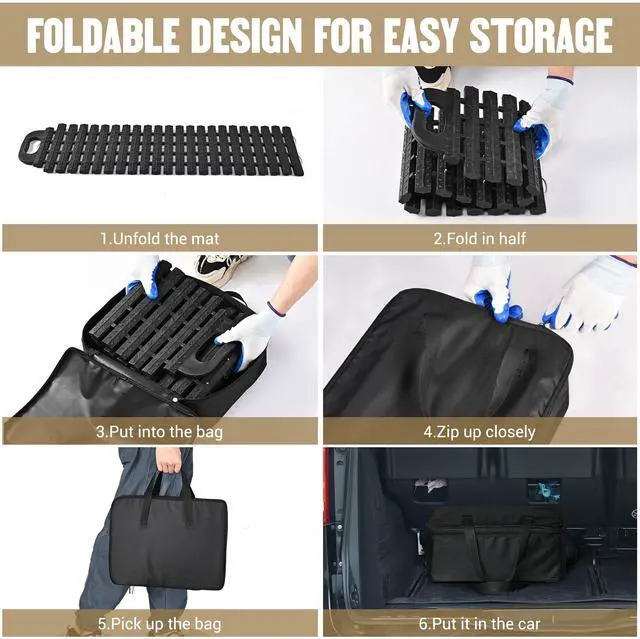 FOLDABLE DESIGN FOR EASY STORAGE

1.Unfold the mat

2.Fold in half

3.Put into the bag

4.Zip up closely

5.Pick up the bag

6.Put it in the car