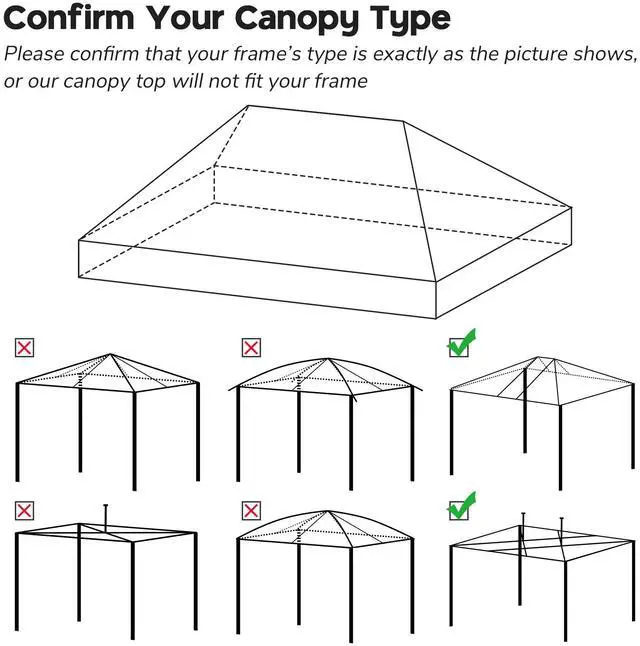 Confirm Your Canopy Type

Please confirm that your frame's type is exactly as the picture shows, or our canopy top will not fit your frame