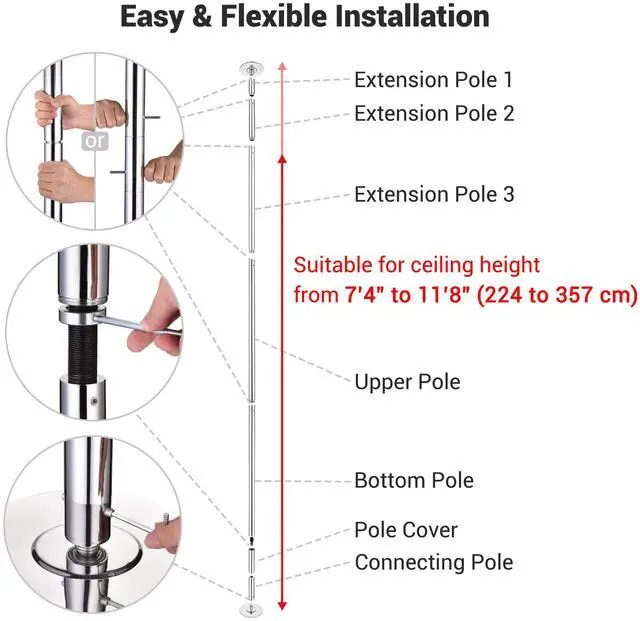 Easy & Flexible Installation

or

Extension Pole 1

Extension Pole 2

Extension Pole 3

Suitable for ceiling height from 7'4" to 11'8" (224 to 357 cm)

Upper Pole

Bottom Pole

Pole Cover

Connecting Pole