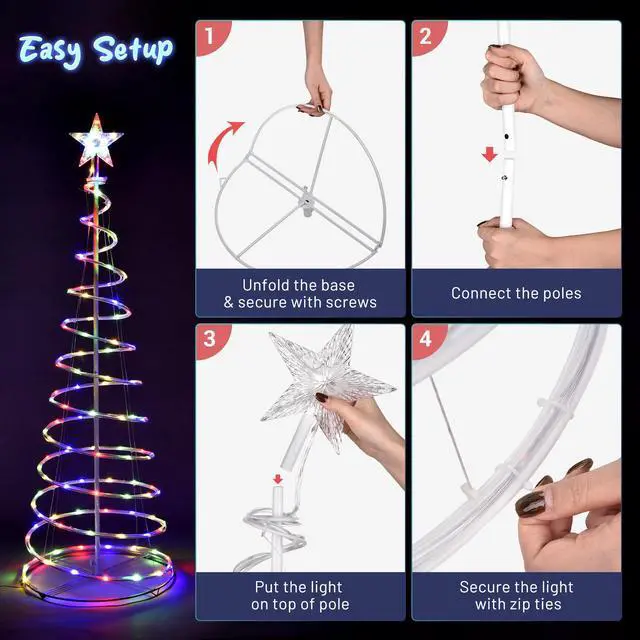 Easy Setup

1

Unfold the base & secure with screws

2

Connect the poles

3

Put the light on top of pole

4

Secure the light with zip ties