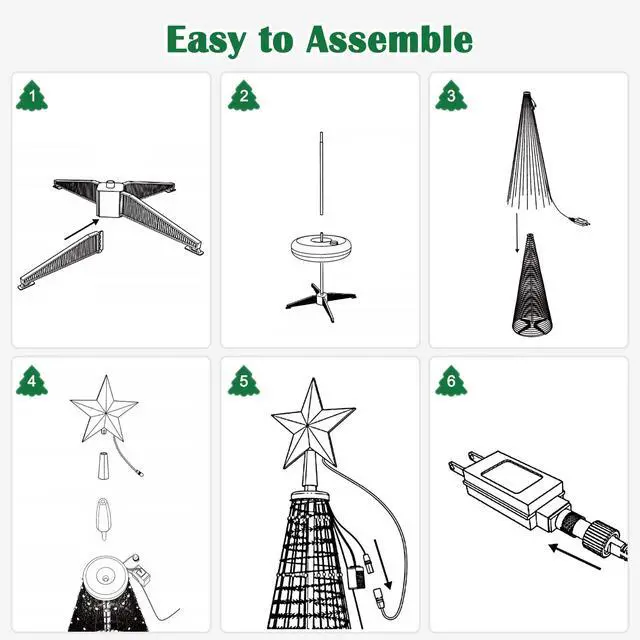 Easy to Assemble

1

2

3

4

5

6