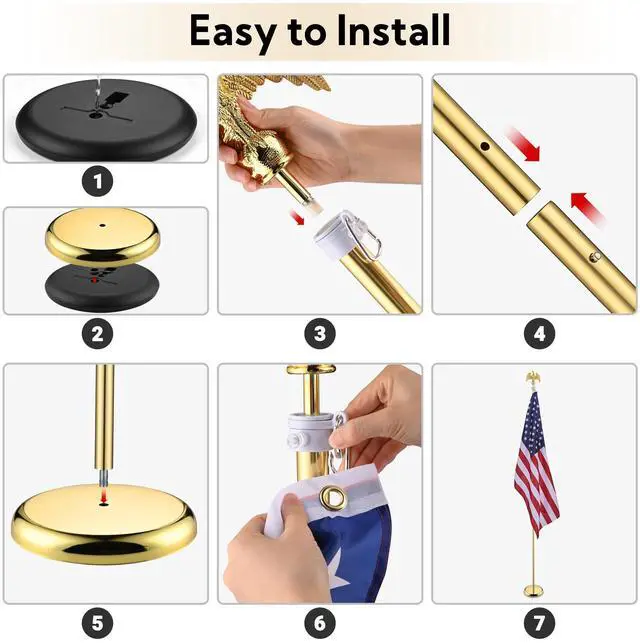 Easy to Install

1

2

3

4

5

6

7