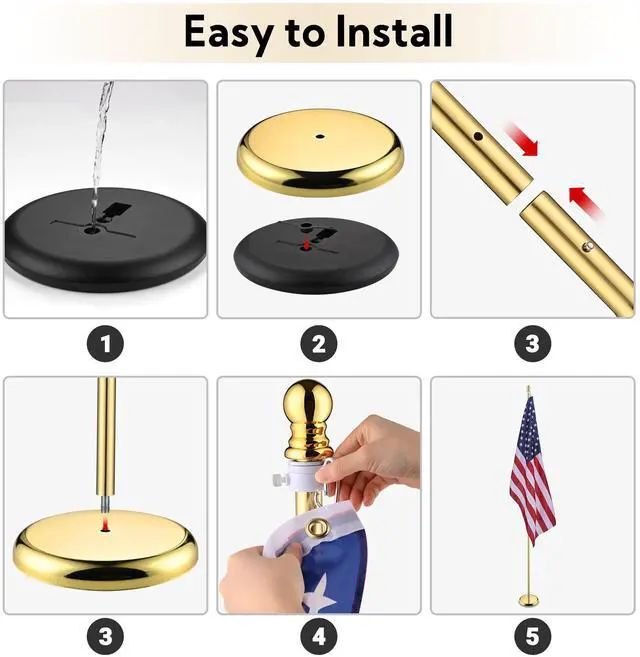 Easy to Install

1

2

3

3

4

5