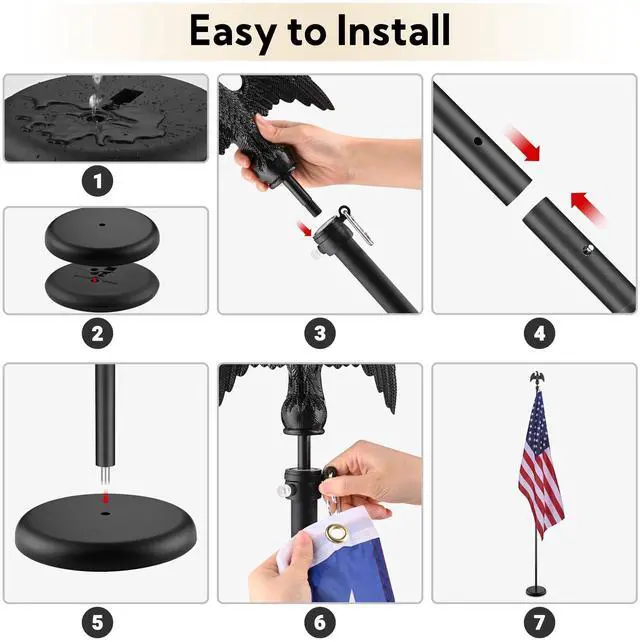 Easy to Install

1

2

3

4

5

6

7