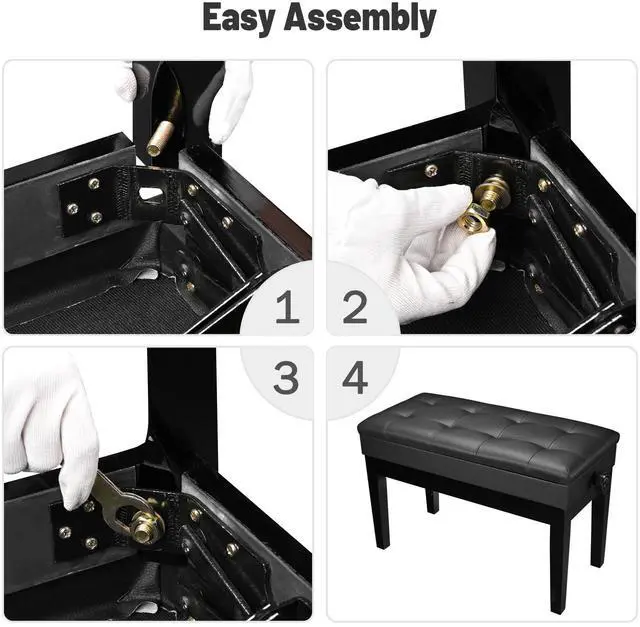 Easy Assembly

1

2

3

4