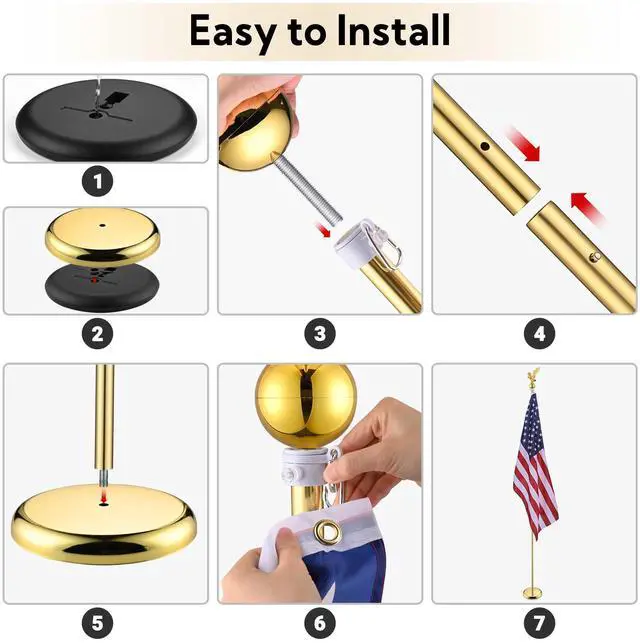 Easy to Install

1

2

3

4

5

6

7