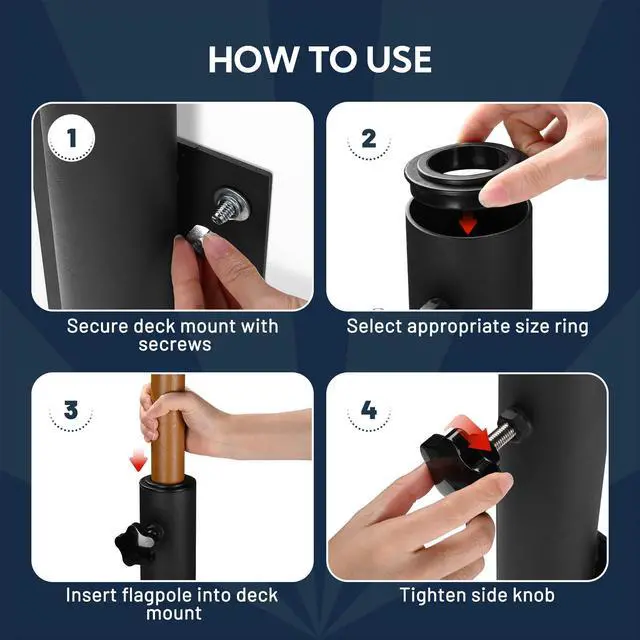 HOW TO USE

1

Secure deck mount with secrews

2

Select appropriate size ring

3

Insert flagpole into deck mount

4

Tighten side knob