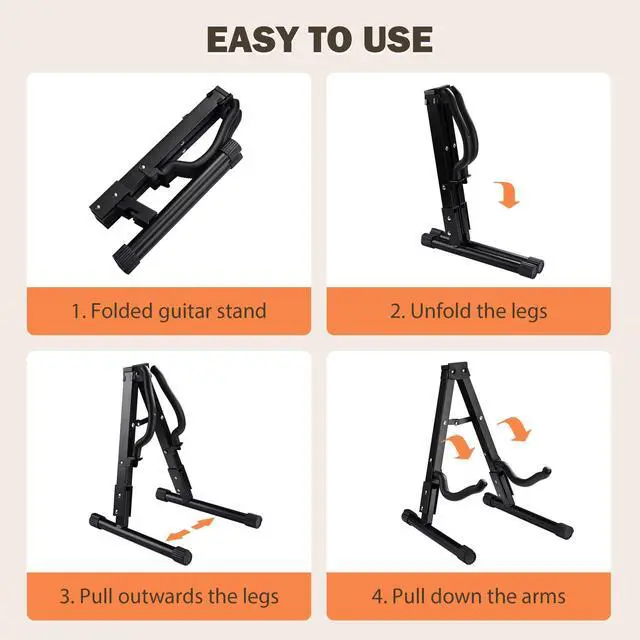 EASY TO USE

1. Folded guitar stand

2. Unfold the legs

3. Pull outwards the legs

4. Pull down the arms