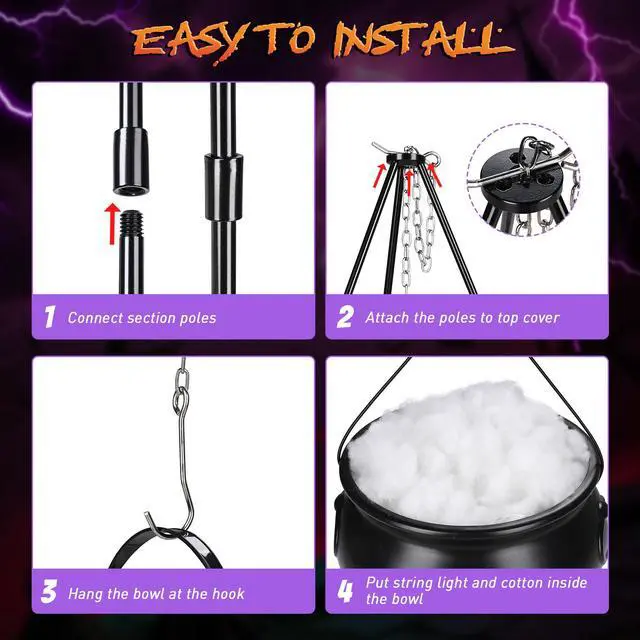 EASY TO INSTALL

1 Connect section poles

2 Attach the poles to top cover

3 Hang the bowl at the hook

4 Put string light and cotton inside the bowl