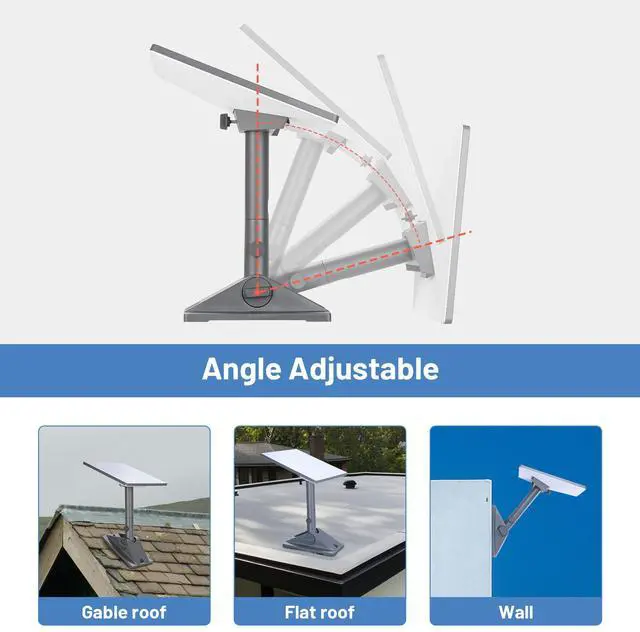 Angle Adjustable

Gable roof

Flat roof

Wall