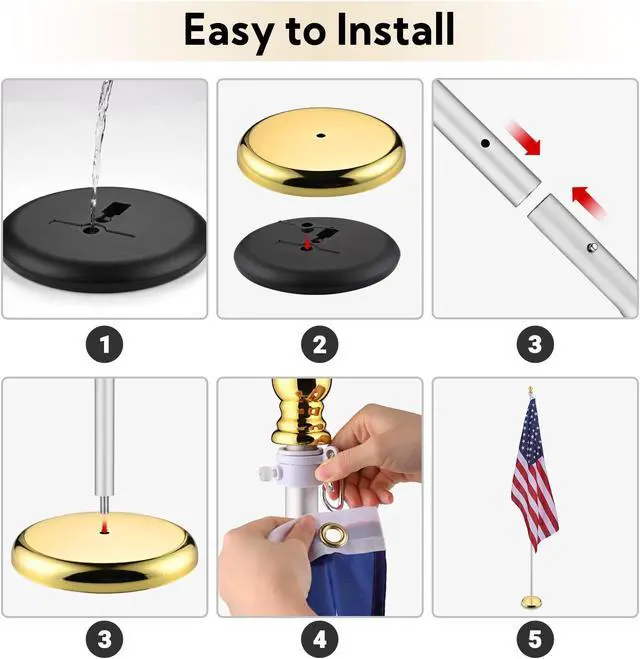 Easy to Install

1

2

3

3

4

5