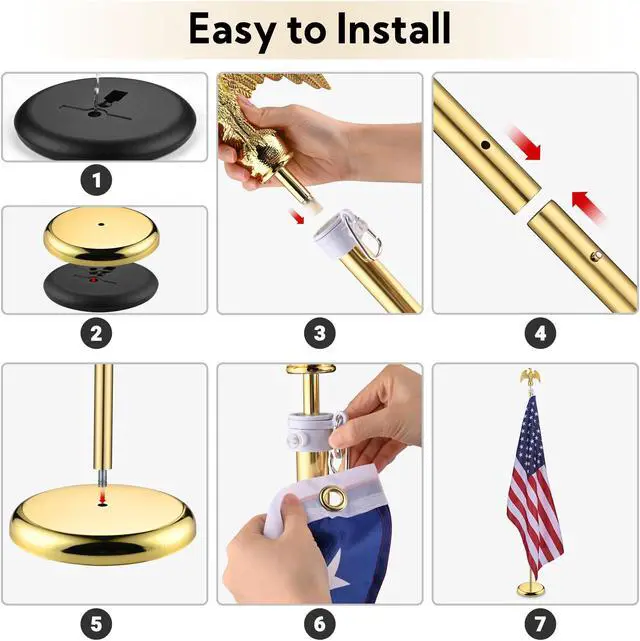 Easy to Install

1

2

3

4

5

6

7