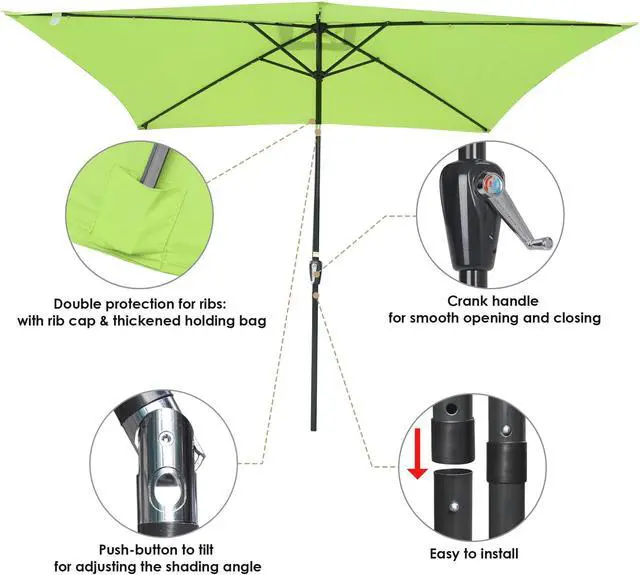 Double protection for ribs:
with rib cap & thickened holding bag

Crank handle
for smooth opening and closing

Push-button to tilt
for adjusting the shading angle

Easy to install