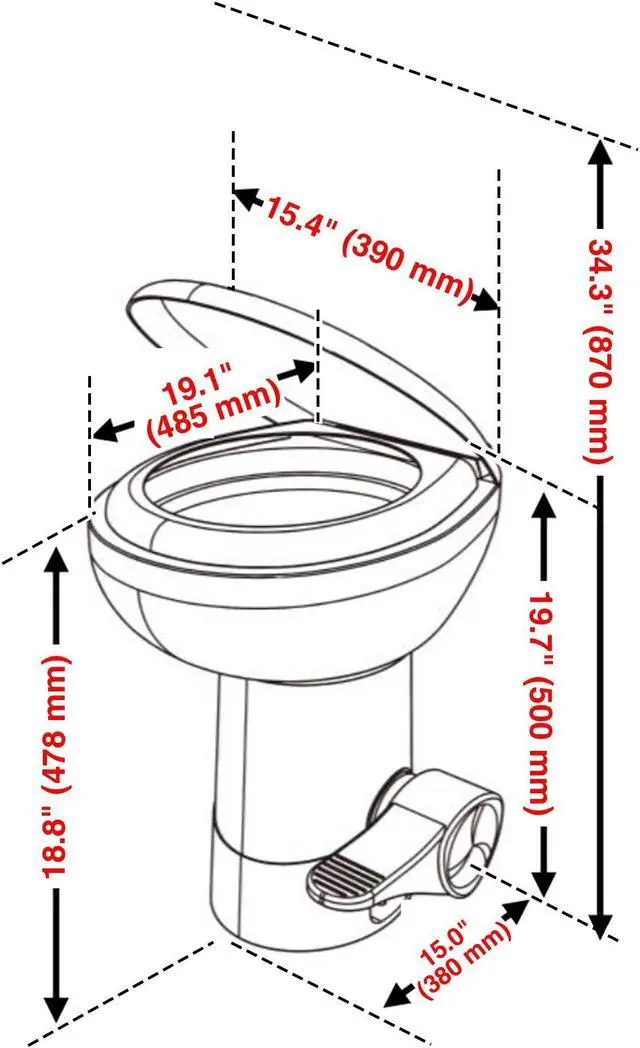 15.4" (390 mm)

34.3" (870 mm)

19.1" (485 mm)

19.7" (500 mm)

18.8" (478 mm)

15.0" (380 mm)