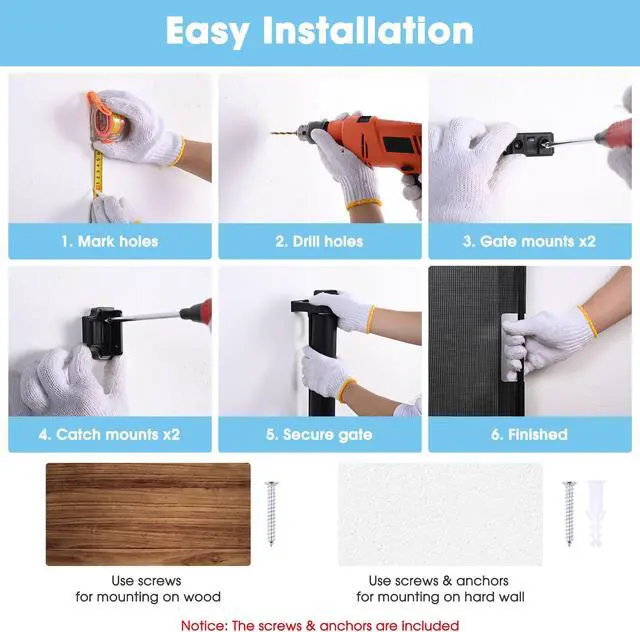 Easy Installation

1. Mark holes

2. Drill holes

3. Gate mounts x2

4. Catch mounts x2

5. Secure gate

6. Finished

Use screws for mounting on wood

Use screws & anchors for mounting on hard wall

Notice: The screws & anchors are included