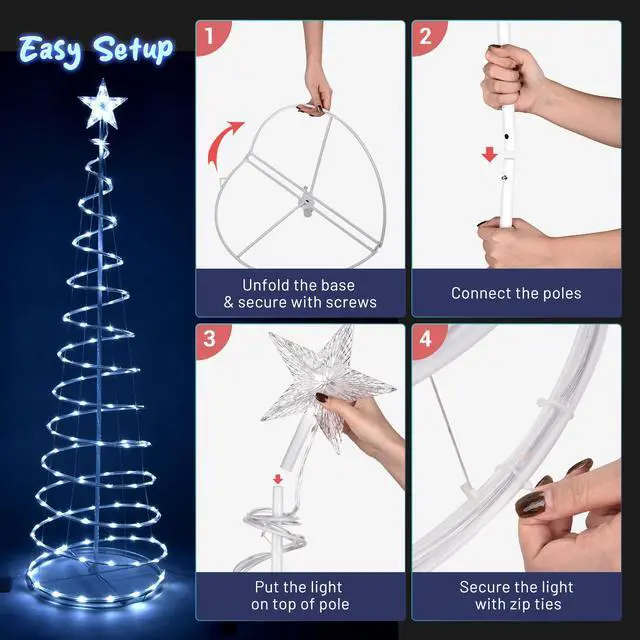 Easy Setup

1

Unfold the base & secure with screws

2

Connect the poles

3

Put the light on top of pole

4

Secure the light with zip ties