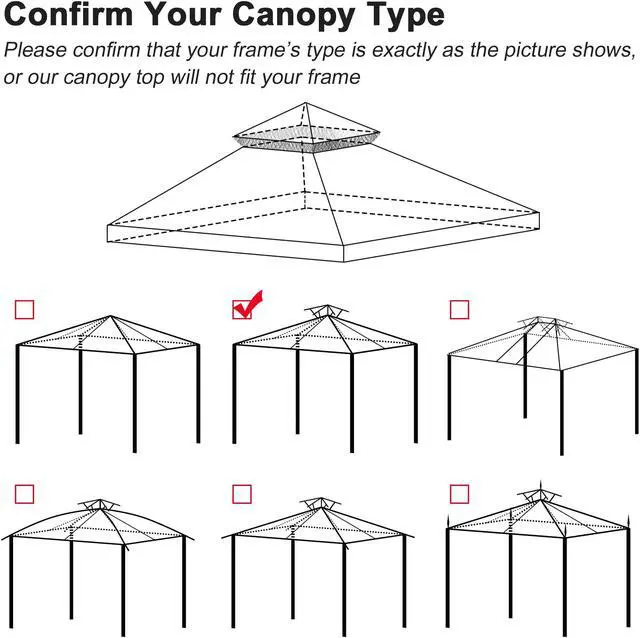 Confirm Your Canopy Type

Please confirm that your frame's type is exactly as the picture shows, or our canopy top will not fit your frame