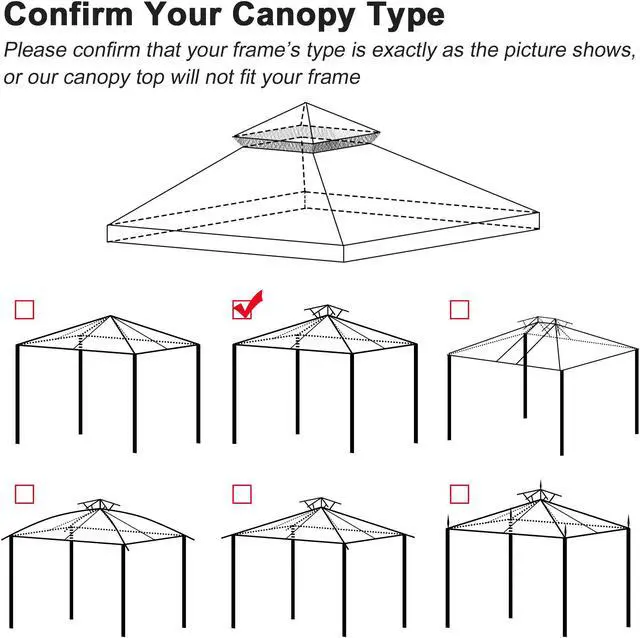 Confirm Your Canopy Type

Please confirm that your frame's type is exactly as the picture shows, or our canopy top will not fit your frame