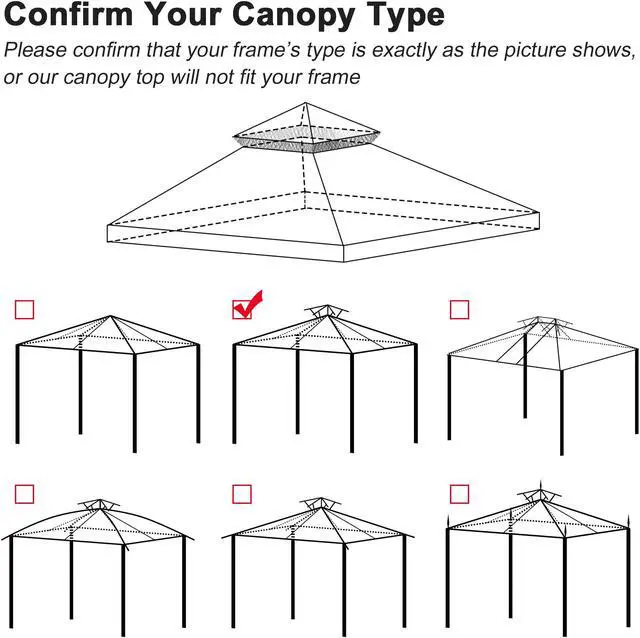 Confirm Your Canopy Type

Please confirm that your frame's type is exactly as the picture shows, or our canopy top will not fit your frame