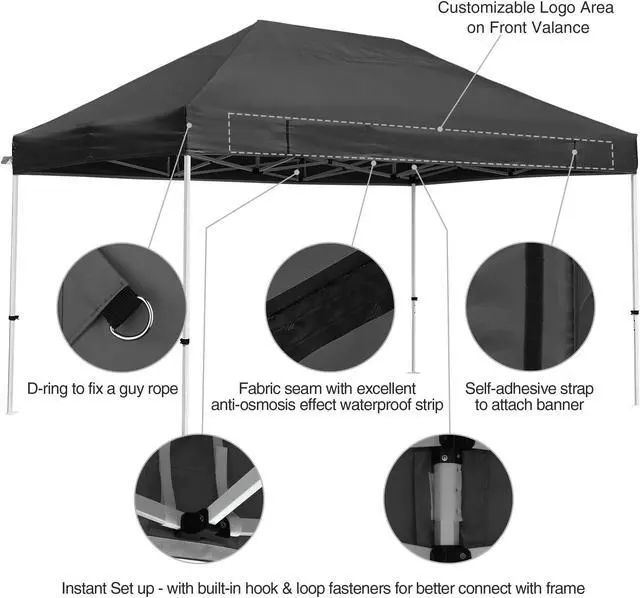 Customizable Logo Area on Front Valance

D-ring to fix a guy rope

Fabric seam with excellent anti-osmosis effect waterproof strip

Self-adhesive strap to attach banner

Instant Set up - with built-in hook & loop fasteners for better connect with frame