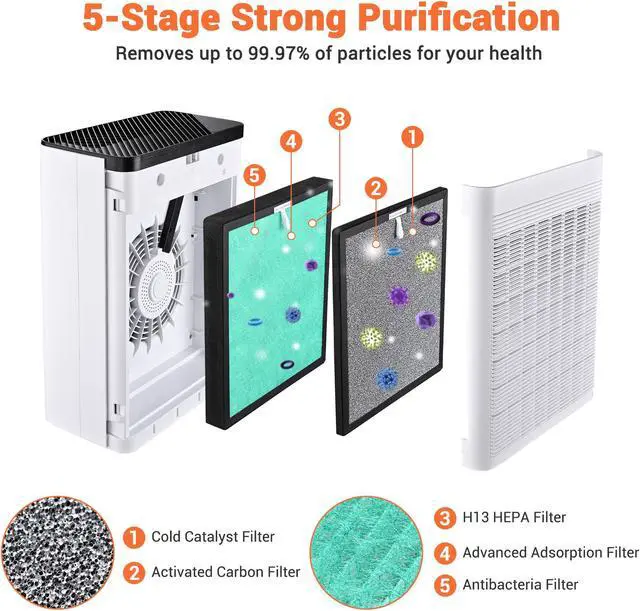 5-Stage Strong Purification
Removes up to 99.97% of particles for your health

3
4
1
5
2

1 Cold Catalyst Filter
2 Activated Carbon Filter

3 H13 HEPA Filter
4 Advanced Adsorption Filter
5 Antibacteria Filter