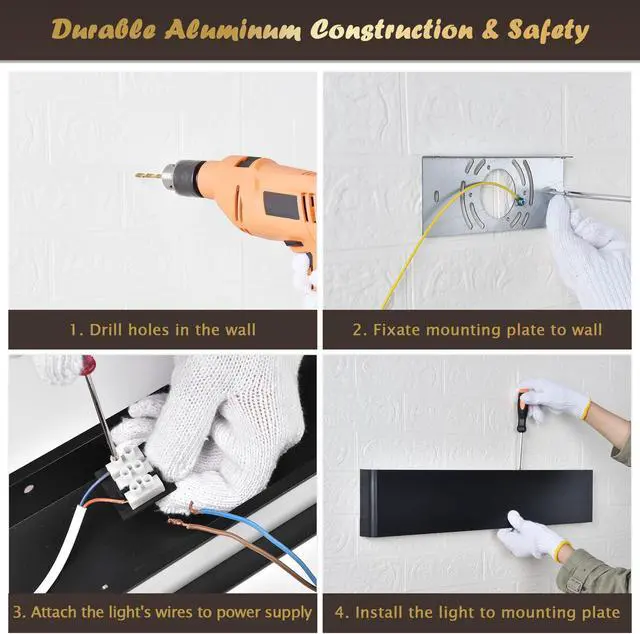 Durable Aluminum Construction & Safety

1. Drill holes in the wall

2. Fixate mounting plate to wall

3. Attach the light's wires to power supply

4. Install the light to mounting plate