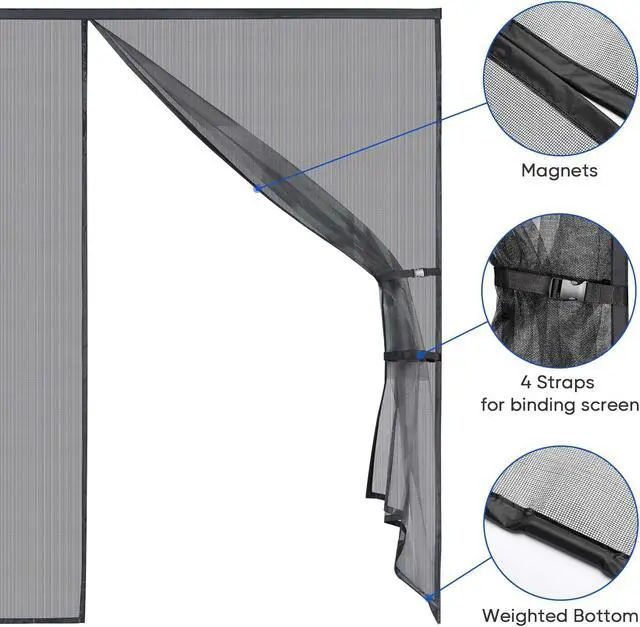 Magnets

4 Straps
for binding screen

Weighted Bottom