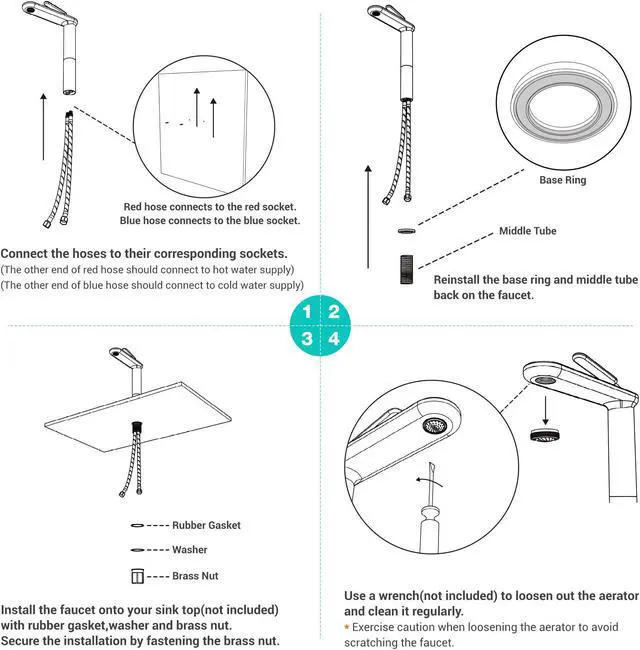 Red hose connects to the red socket.
Blue hose connects to the blue socket.

Connect the hoses to their corresponding sockets.
(The other end of red hose should connect to hot water supply)
(The other end of blue hose should connect to cold water supply)

Base Ring

Middle Tube

Reinstall the base ring and middle tube back on the faucet.

1 2
3 4

Rubber Gasket

Washer

Brass Nut

Install the faucet onto your sink top(not included) with rubber gasket,washer and brass nut.
Secure the installation by fastening the brass nut.

Use a wrench(not included) to loosen out the aerator and clean it regularly.
* Exercise caution when loosening the aerator to avoid scratching the faucet.